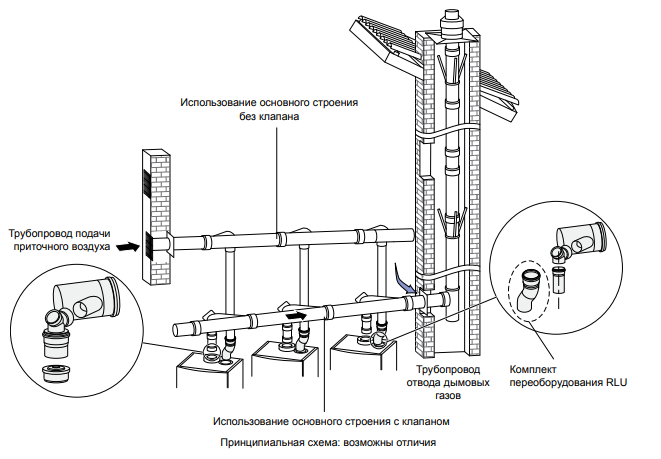 Использование основного строения без клапана

Трубопровод подачи приточного воздуха

Трубопровод отвода дымовых газов

Комплект переоборудования RLU

Использование основного строения с клапаном

Принципиальная схема: возможны отличия