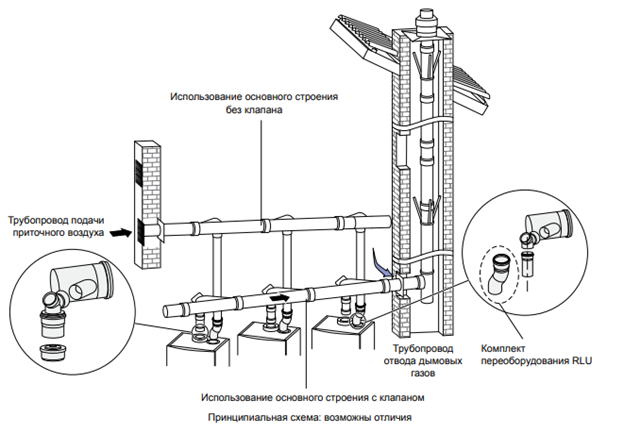 Использование основного строения без клапана

Трубопровод подачи приточного воздуха

Трубопровод отвода дымовых газов

Комплект переоборудования RLU

Использование основного строения с клапаном

Принципиальная схема: возможны отличия